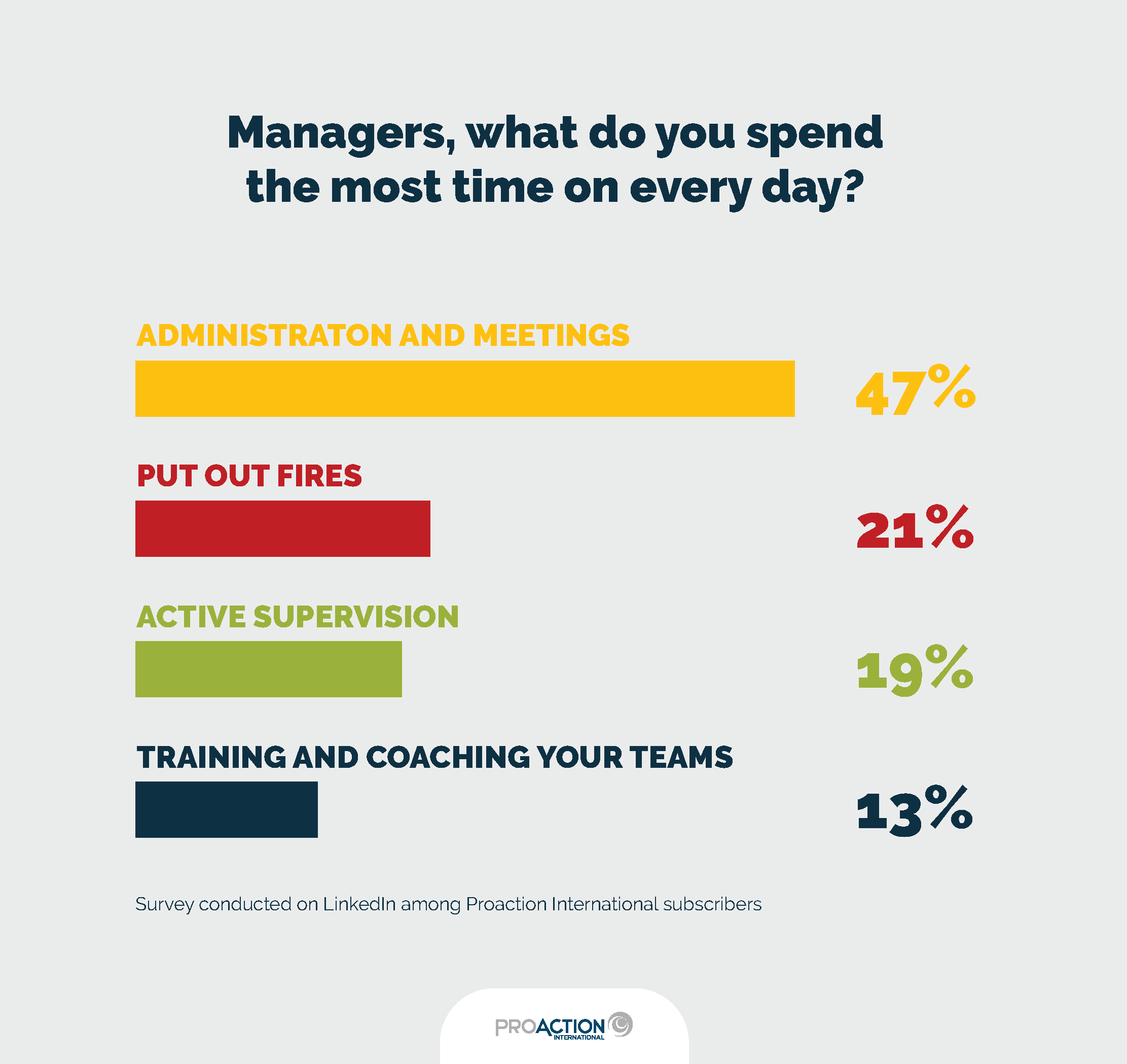 Managers, what do you spend the most time on every day?

ADMINISTRATON AND MEETINGS
47%

PUT OUT FIRES
21%

ACTIVE SUPERVISION
19%

TRAINING AND COACHING YOUR TEAMS
13%

Survey conducted on LinkedIn among Proaction International subscribers

PROACTION INTERNATIONAL